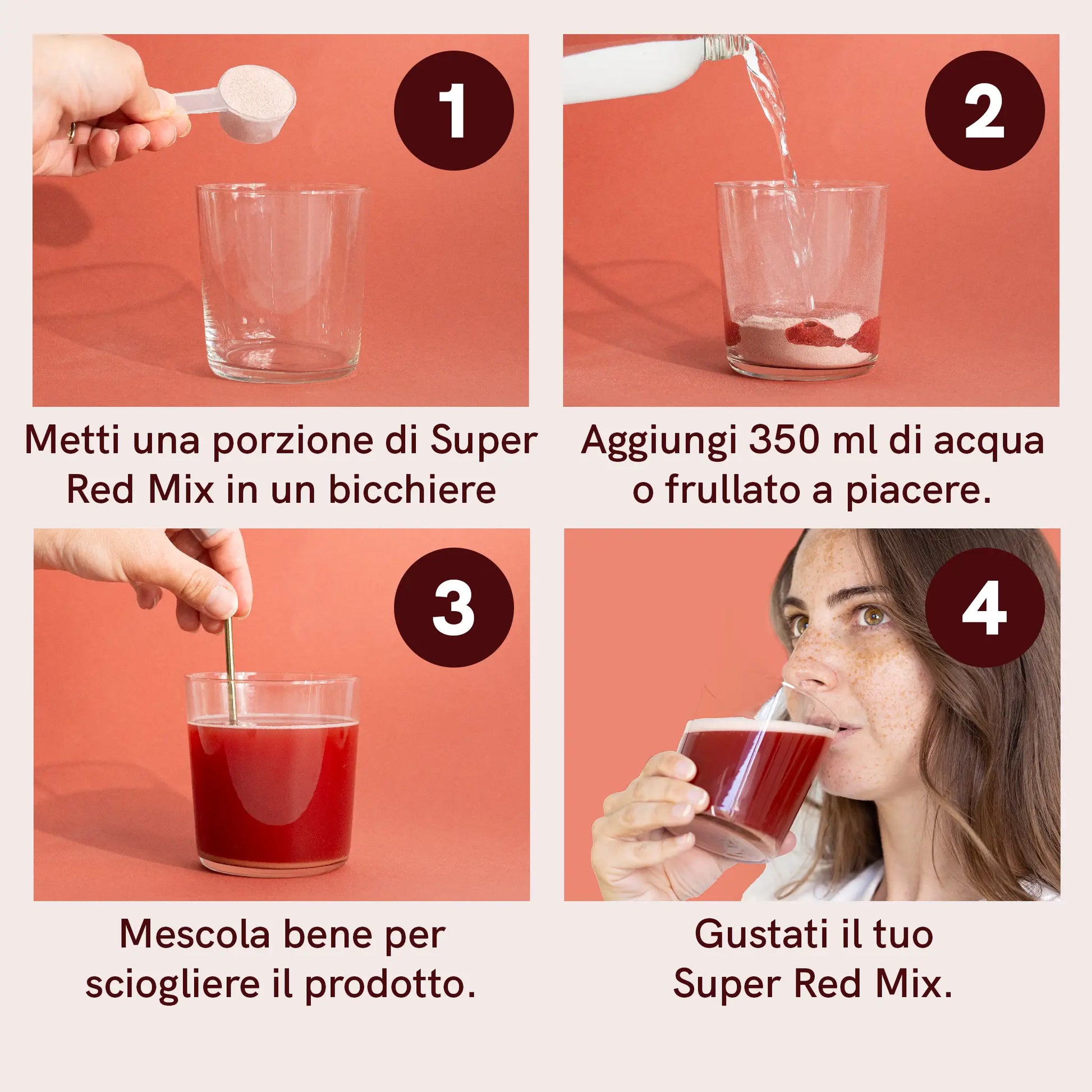 1

Metti una porzione di Super Red Mix in un bicchiere

2

Aggiungi 350 ml di acqua o frullato a piacere.

3

Mescola bene per sciogliere il prodotto.

4

Gustati il tuo Super Red Mix.